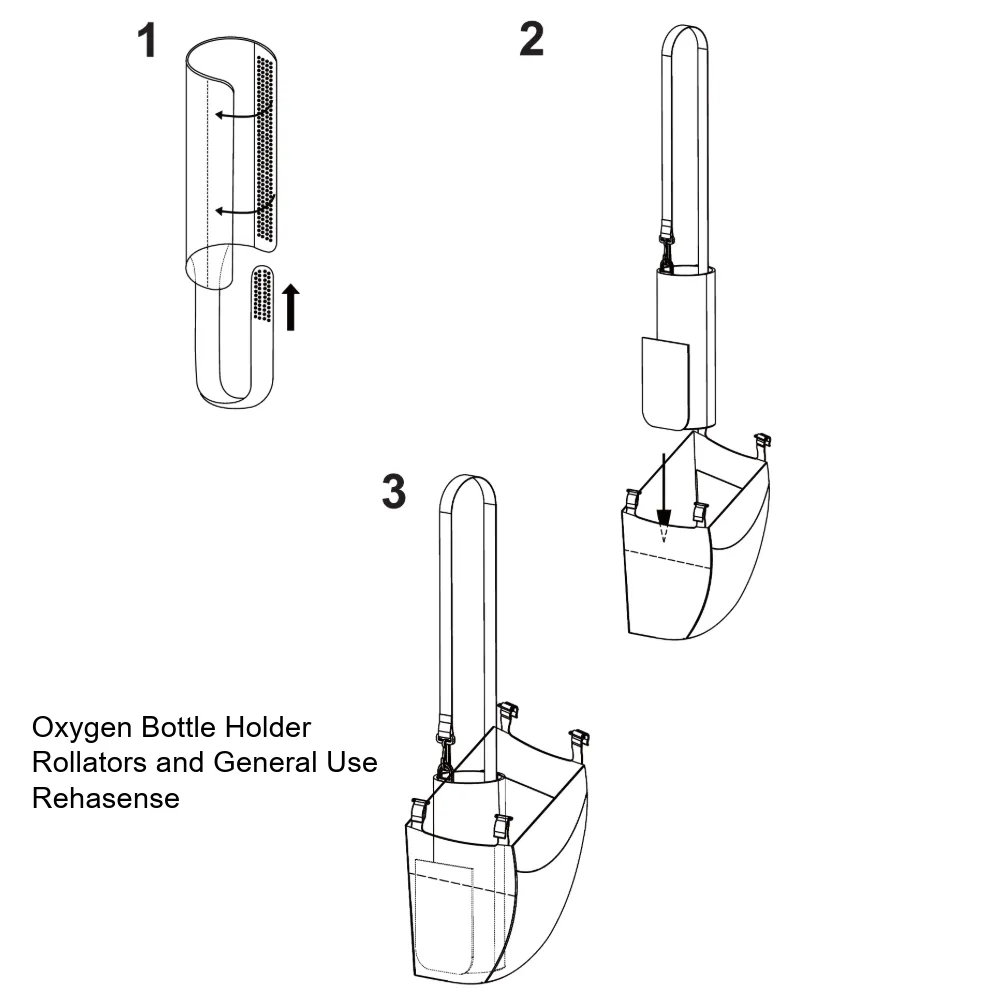 1

2

3

Oxygen Bottle Holder
Rollators and General Use
Rehasense